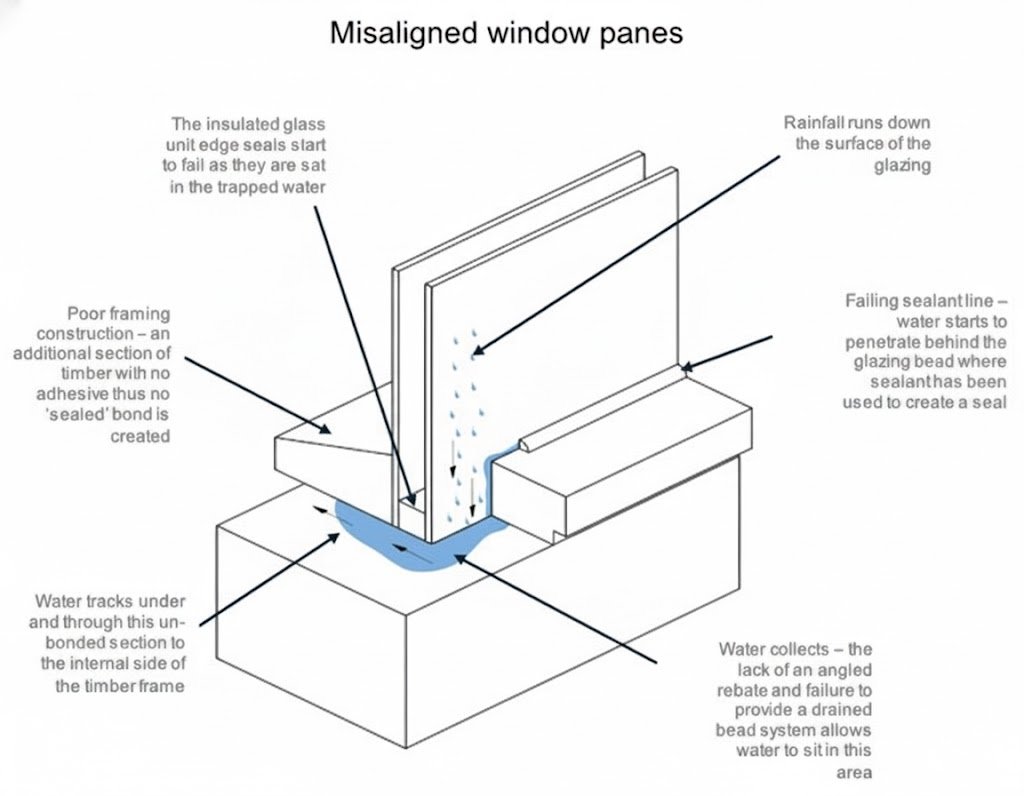 Misaligned window panes

The insulated glass unit edge seals start to fail as they are sat in the trapped water

Rainfall runs down the surface of the glazing

Poor framing construction – an additional section of timber with no adhesive thus no 'sealed' bond is created

Failing sealant line – water starts to penetrate behind the glazing bead where sealant has been used to create a seal

Water tracks under and through this un-bonded section to the internal side of the timber frame

Water collects – the lack of an angled rebate and failure to provide a drained bead system allows water to sit in this area