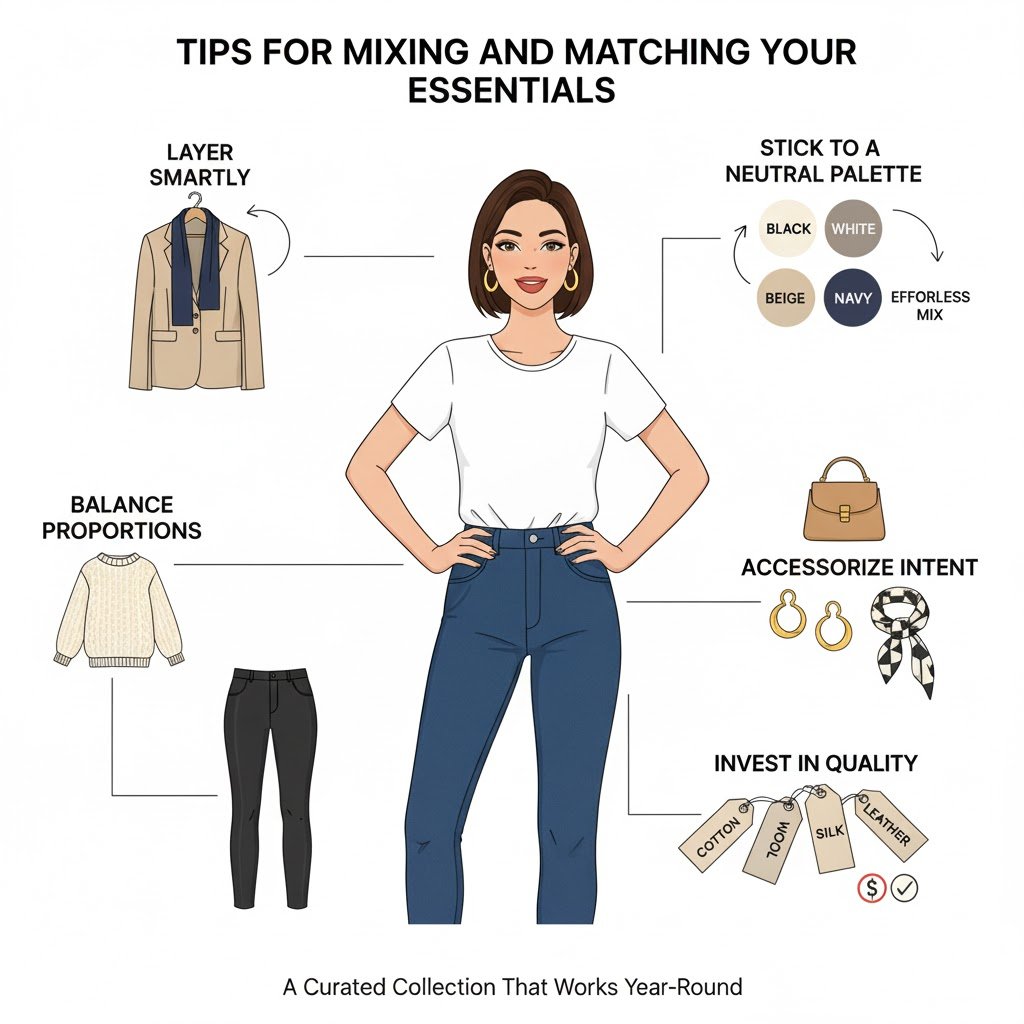 TIPS FOR MIXING AND MATCHING YOUR ESSENTIALS

LAYER SMARTLY

STICK TO A NEUTRAL PALETTE

BLACK

WHITE

BEIGE

NAVY

EFFORLESS MIX

BALANCE PROPORTIONS

ACCESSORIZE INTENT

INVEST IN QUALITY

COTTON

WOOL

SILK

LEATHER

$

A Curated Collection That Works Year-Round