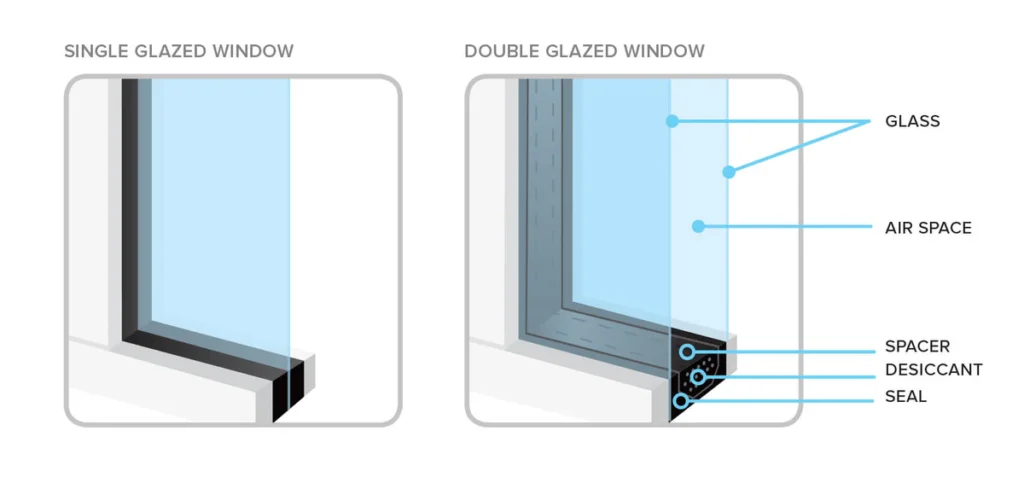 SINGLE GLAZED WINDOW

DOUBLE GLAZED WINDOW

GLASS

AIR SPACE

SPACER
DESICCANT
SEAL